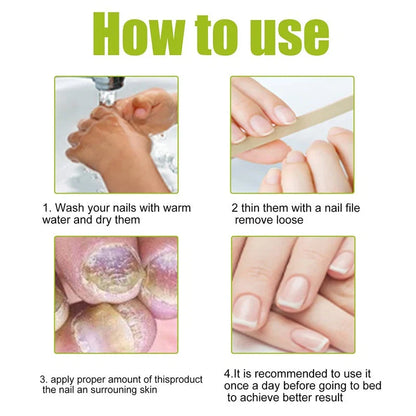 How to use

1. Wash your nails with warm water and dry them

2 thin them with a nail file remove loose

3. apply proper amount of thisproduct the nail an surrouning skin

4.It is recommended to use it once a day before going to bed to achieve better result